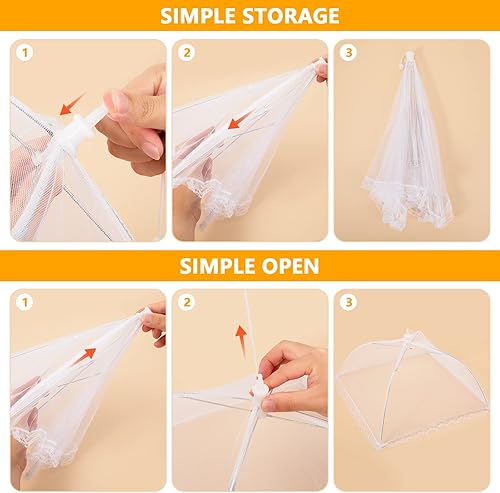 SIMPLE STORAGE

1

2

3

SIMPLE OPEN

1

2

3