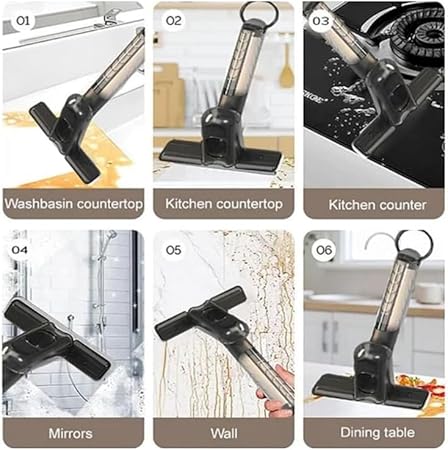 01
Washbasin countertop

02
Kitchen countertop

03
Kitchen counter

04
Mirrors

05
Wall

06
Dining table