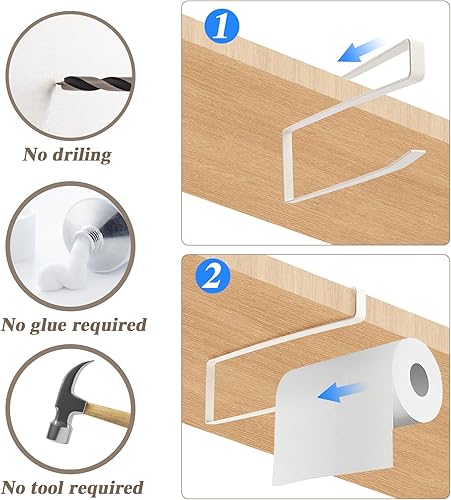 No driling

No glue required

No tool required

1

2