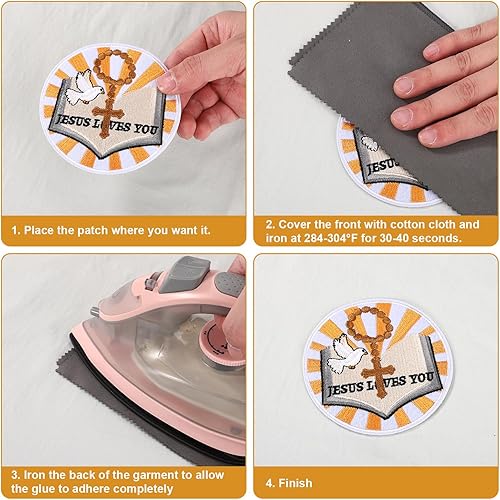 JESUS LOVES YOU

1. Place the patch where you want it.

JESUS

2. Cover the front with cotton cloth and iron at 284-304°F for 30-40 seconds.

3. Iron the back of the garment to allow the glue to adhere completely

JESUS LOVES YOU

4. Finish