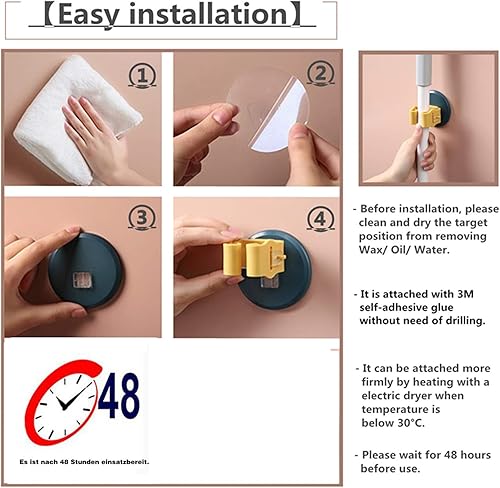 【Easy installation】

①

②

③

④

48

Es ist nach 48 Stunden einsatzbereit.

- Before installation, please clean and dry the target position from removing Wax/ Oil/ Water.

- It is attached with 3M self-adhesive glue without need of drilling.

- It can be attached more firmly by heating with a electric dryer when temperature is below 30°C.

- Please wait for 48 hours before use.