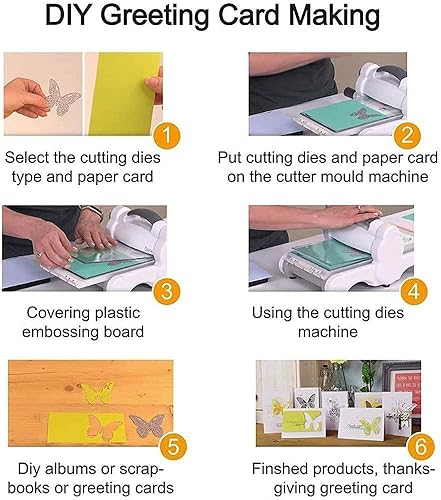 DIY Greeting Card Making

1

Select the cutting dies type and paper card

2

Put cutting dies and paper card on the cutter mould machine

3

Covering plastic embossing board

4

Using the cutting dies machine

5

Diy albums or scrapbooks or greeting cards

6

Finshed products, thanksgiving greeting card