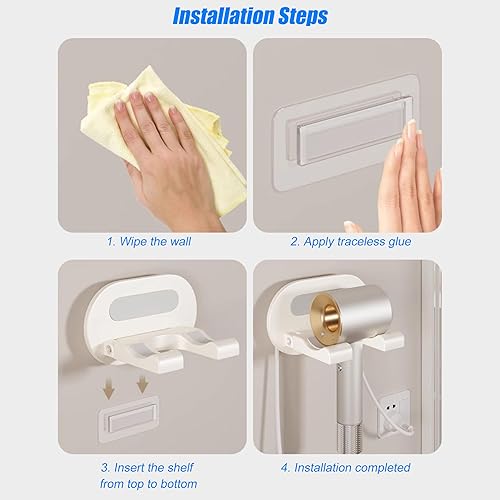 Installation Steps

1. Wipe the wall

2. Apply traceless glue

3. Insert the shelf from top to bottom

4. Installation completed