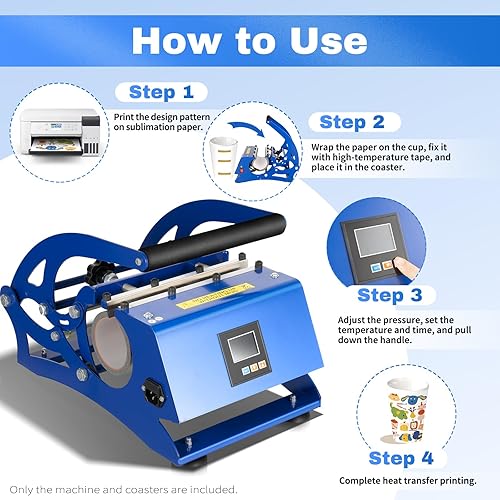 How to Use

Step 1

Print the design pattern on sublimation paper.

Step 2

Wrap the paper on the cup, fix it with high-temperature tape, and place it in the coaster.

Step 3

Adjust the pressure, set the temperature and time, and pull down the handle.

Step 4

Complete heat transfer printing.

Only the machine and coasters are included.