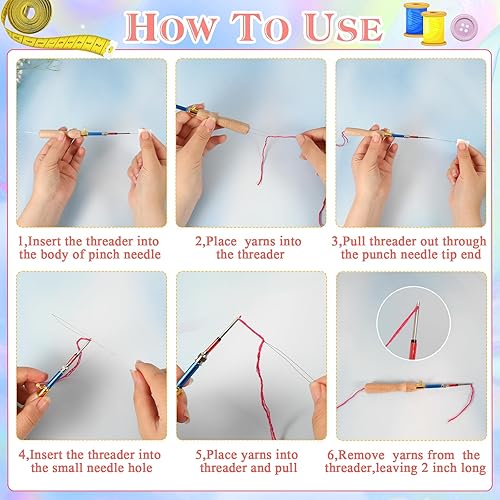 HOW TO USE

1,Insert the threader into the body of pinch needle

2,Place yarns into the threader

3,Pull threader out through the punch needle tip end

4,Insert the threader into the small needle hole

5,Place yarns into threader and pull

6,Remove yarns from the threader,leaving 2 inch long