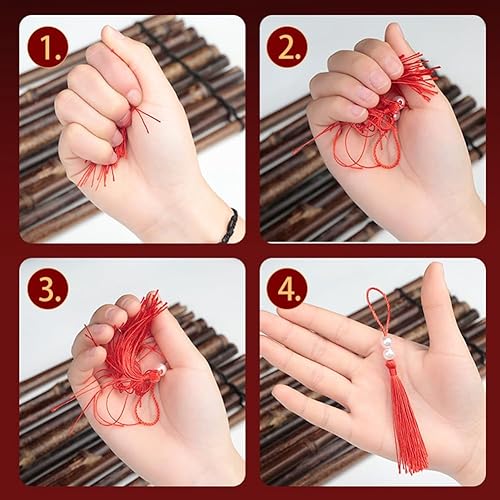 1.

2.

3.

4.