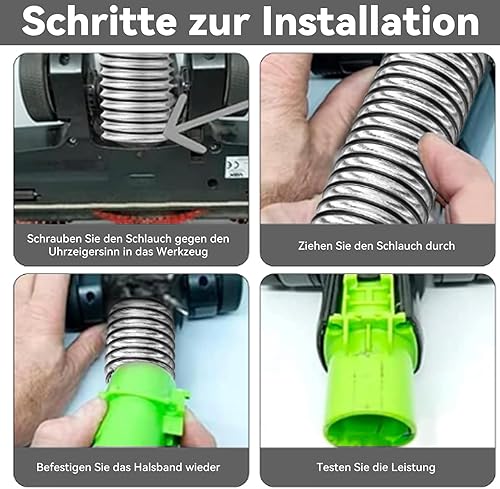 Schritte zur Installation

Schrauben Sie den Schlauch gegen den Uhrzeigersinn in das Werkzeug

Ziehen Sie den Schlauch durch

Befestigen Sie das Halsband wieder

Testen Sie die Leistung