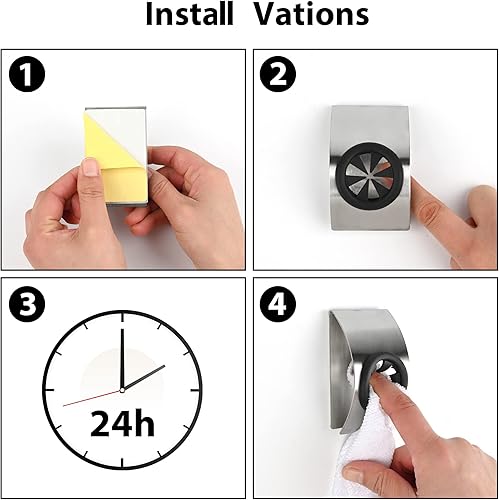 Install Vations

1

2

3

24h

4