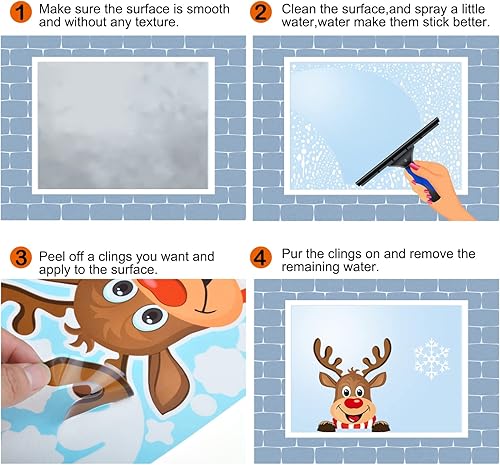 1 Make sure the surface is smooth and without any texture.

2 Clean the surface,and spray a little water,water make them stick better.

3 Peel off a clings you want and apply to the surface.

4 Pur the clings on and remove the remaining water.