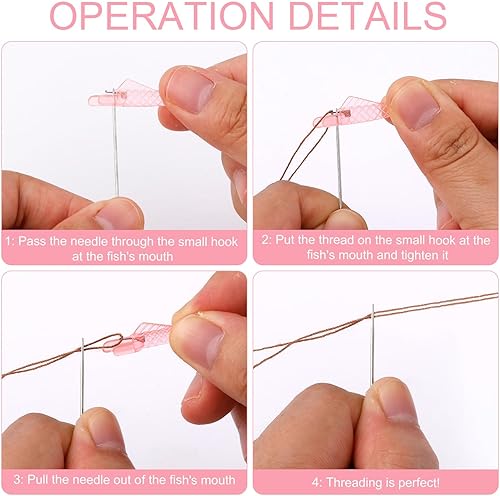 OPERATION DETAILS

1: Pass the needle through the small hook at the fish's mouth

2: Put the thread on the small hook at the fish's mouth and tighten it

3: Pull the needle out of the fish's mouth

4: Threading is perfect!