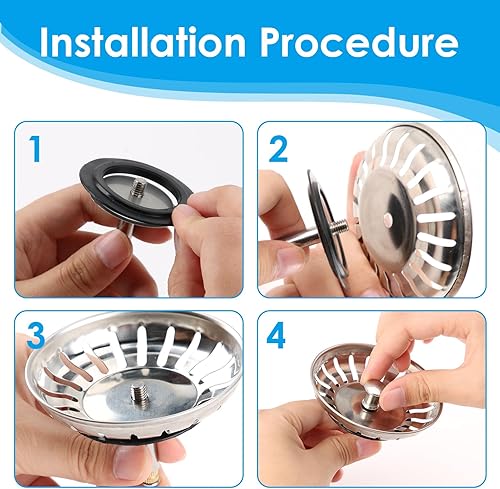 Installation Procedure

1

2

3

4