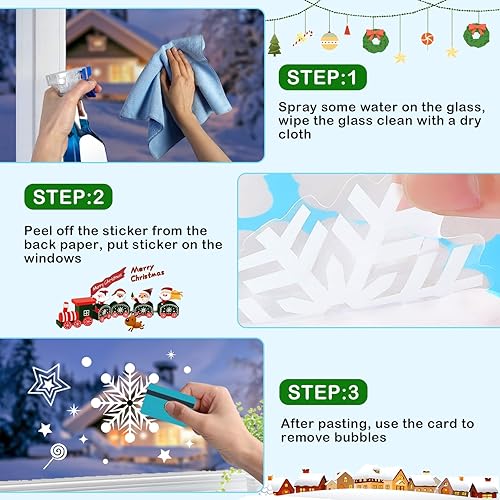 STEP:1

Spray some water on the glass, wipe the glass clean with a dry cloth

STEP:2

Peel off the sticker from the back paper, put sticker on the windows

Merry Christmas

Merry Christmas

STEP:3

After pasting, use the card to remove bubbles