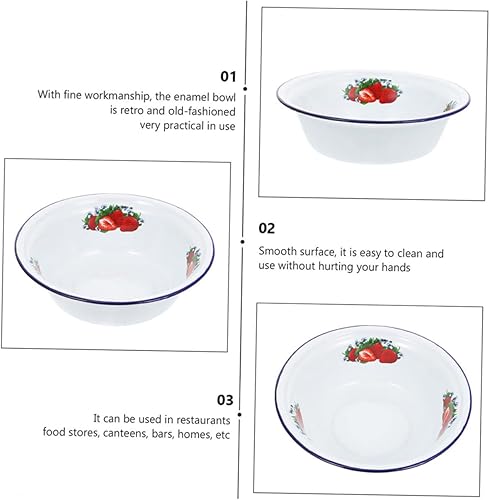 01

With fine workmanship, the enamel bowl is retro and old-fashioned very practical in use

02

Smooth surface, it is easy to clean and use without hurting your hands

03

It can be used in restaurants food stores, canteens, bars, homes, etc