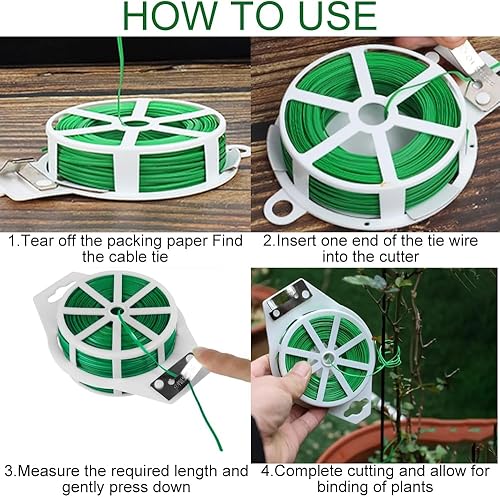 HOW TO USE

1.Tear off the packing paper Find the cable tie

2.Insert one end of the tie wire into the cutter

3.Measure the required length and gently press down

4.Complete cutting and allow for binding of plants