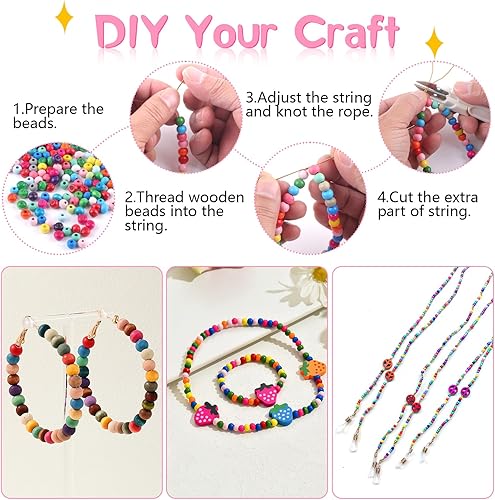 DIY Your Craft

1.Prepare the beads.

2.Thread wooden beads into the string.

3.Adjust the string and knot the rope.

4.Cut the extra part of string.