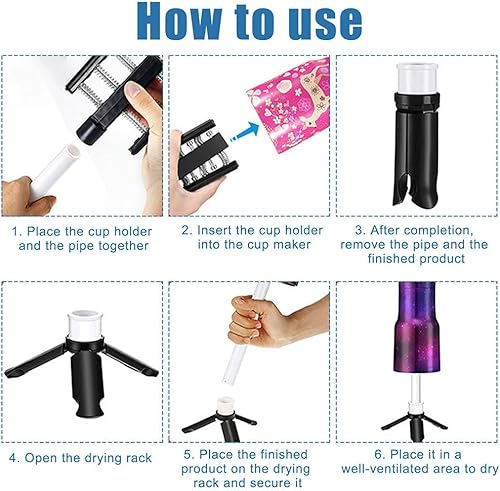 How to use

1. Place the cup holder and the pipe together

2. Insert the cup holder into the cup maker

3. After completion, remove the pipe and the finished product

4. Open the drying rack

5. Place the finished product on the drying rack and secure it

6. Place it in a well-ventilated area to dry