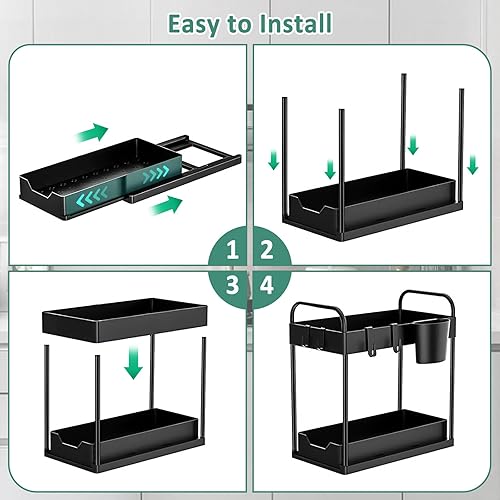 Easy to Install

1
2
3
4