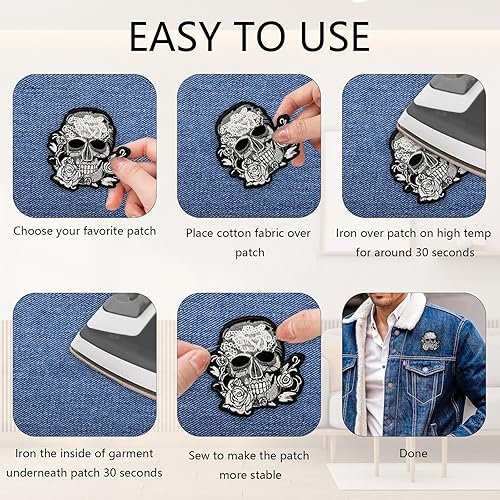 EASY TO USE

Choose your favorite patch

Place cotton fabric over patch

Iron over patch on high temp for around 30 seconds

Iron the inside of garment underneath patch 30 seconds

Sew to make the patch more stable

Done