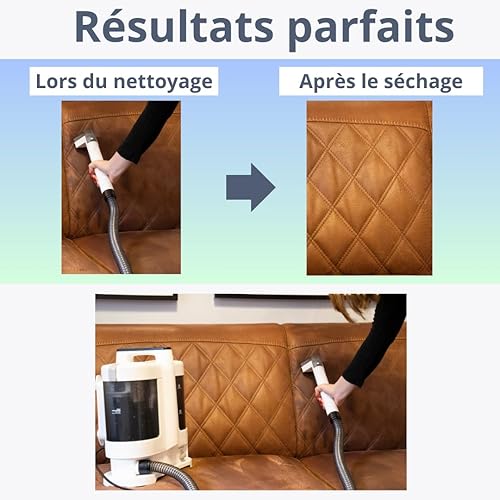 Résultats parfaits

Lors du nettoyage

Après le séchage