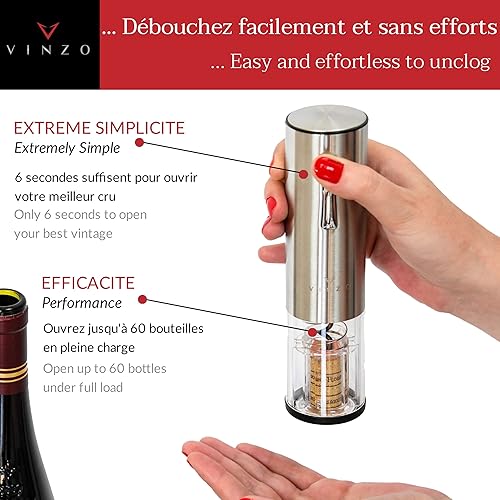 VINZO

... Débouchez facilement et sans efforts
... Easy and effortless to unclog

EXTREME SIMPLICITE
Extremely Simple

6 secondes suffisent pour ouvrir votre meilleur cru
Only 6 seconds to open your best vintage

EFFICACITE
Performance

Ouvrez jusqu'à 60 bouteilles en pleine charge
Open up to 60 bottles under full load

VINZO