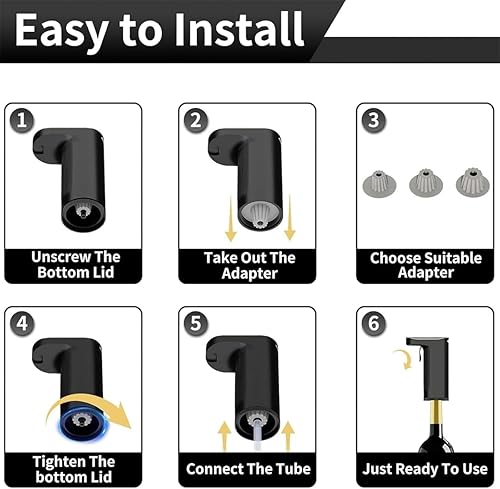 Easy to Install

1
Unscrew The Bottom Lid

2
Take Out The Adapter

3
Choose Suitable Adapter

4
Tighten The bottom Lid

5
Connect The Tube

6
Just Ready To Use