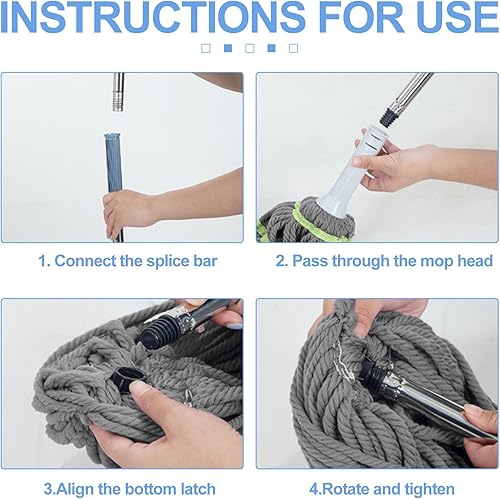 INSTRUCTIONS FOR USE

1. Connect the splice bar

2. Pass through the mop head

3.Align the bottom latch

4.Rotate and tighten