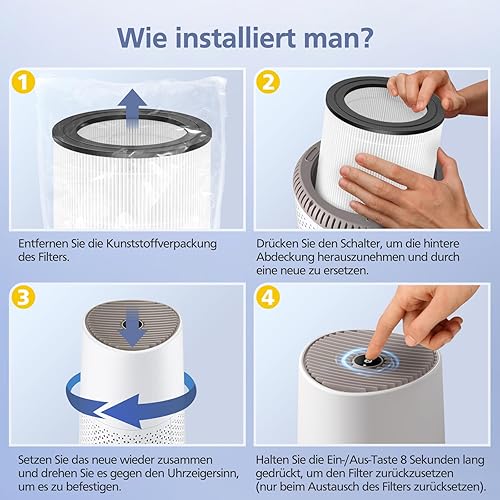 Wie installiert man?

1

Entfernen Sie die Kunststoffverpackung des Filters.

2

Drücken Sie den Schalter, um die hintere Abdeckung herauszunehmen und durch eine neue zu ersetzen.

3

Setzen Sie das neue wieder zusammen und drehen Sie es gegen den Uhrzeigersinn, um es zu befestigen.

4

Halten Sie die Ein-/Aus-Taste 8 Sekunden lang gedrückt, um den Filter zurückzusetzen (nur beim Austausch des Filters zurücksetzen).