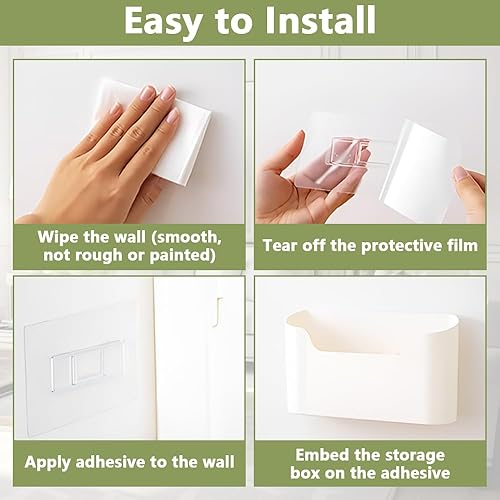 Easy to Install

Wipe the wall (smooth, not rough or painted)

Tear off the protective film

Apply adhesive to the wall

Embed the storage box on the adhesive