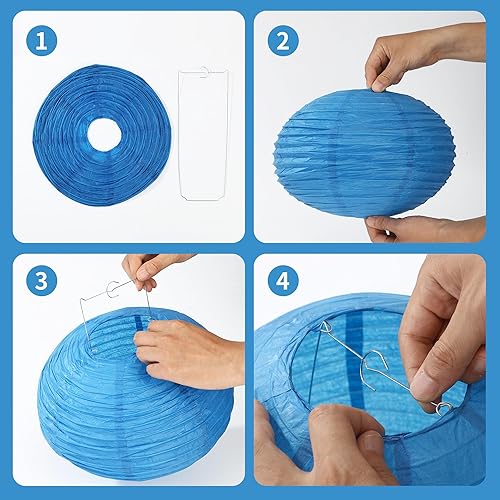 1

2

3

4