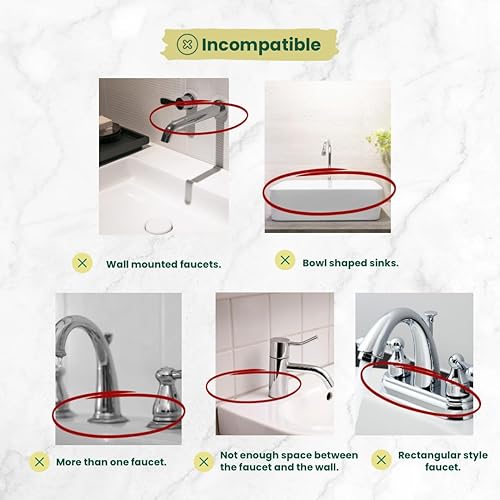 Incompatible

Wall mounted faucets.

Bowl shaped sinks.

More than one faucet.

Not enough space between the faucet and the wall.

Rectangular style faucet.