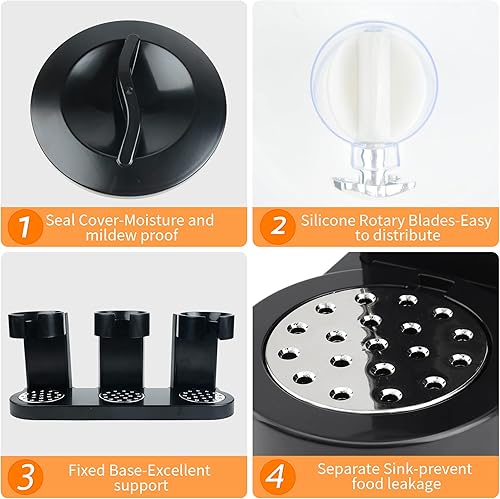 1 Seal Cover-Moisture and mildew proof

2 Silicone Rotary Blades-Easy to distribute

3 Fixed Base-Excellent support

4 Separate Sink-prevent food leakage