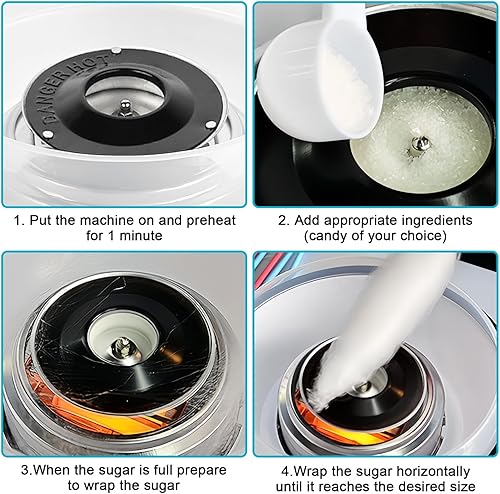 DANGER HOT

1. Put the machine on and preheat for 1 minute

2. Add appropriate ingredients (candy of your choice)

3.When the sugar is full prepare to wrap the sugar

4.Wrap the sugar horizontally until it reaches the desired size