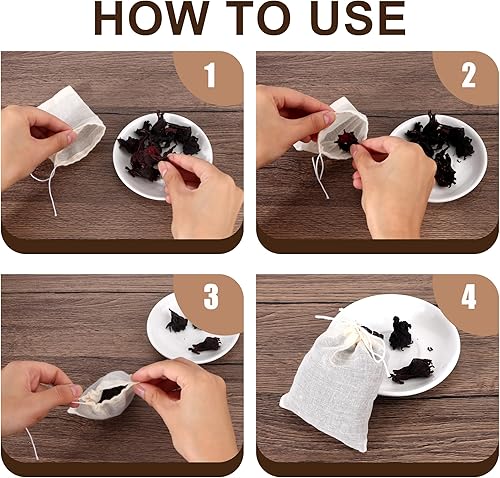 HOW TO USE

1

2

3

4