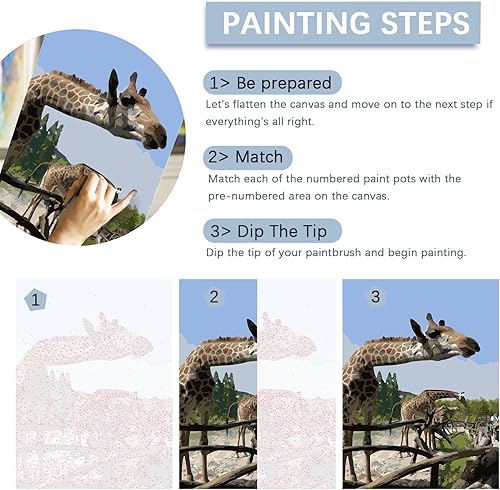 PAINTING STEPS

1> Be prepared

Let's flatten the canvas and move on to the next step if everything's all right.

2> Match

Match each of the numbered paint pots with the pre-numbered area on the canvas.

3> Dip The Tip

Dip the tip of your paintbrush and begin painting.

1

2

3