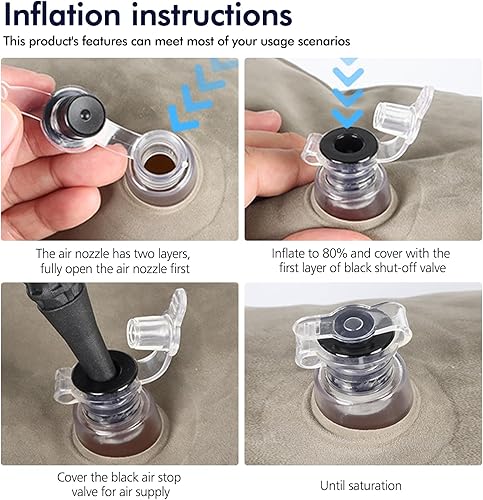 Inflation instructions

This product's features can meet most of your usage scenarios

The air nozzle has two layers, fully open the air nozzle first

Inflate to 80% and cover with the first layer of black shut-off valve

Cover the black air stop valve for air supply

Until saturation