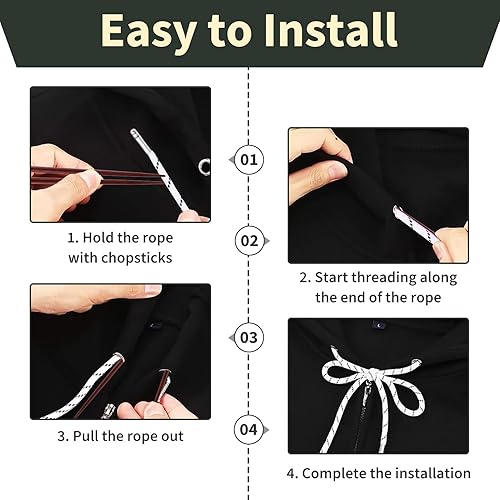 Easy to Install

01

1. Hold the rope with chopsticks

02

2. Start threading along the end of the rope

03

3. Pull the rope out

04

4. Complete the installation