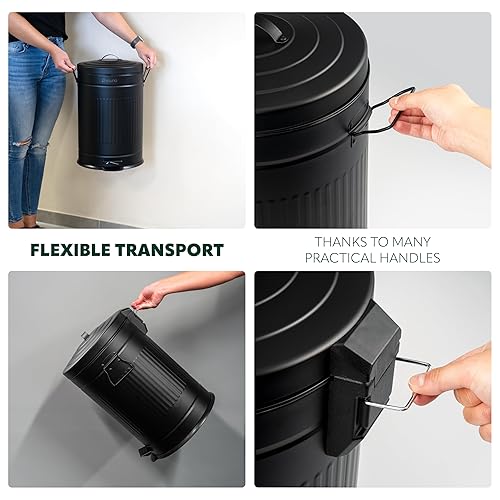 FLEXIBLE TRANSPORT

THANKS TO MANY PRACTICAL HANDLES