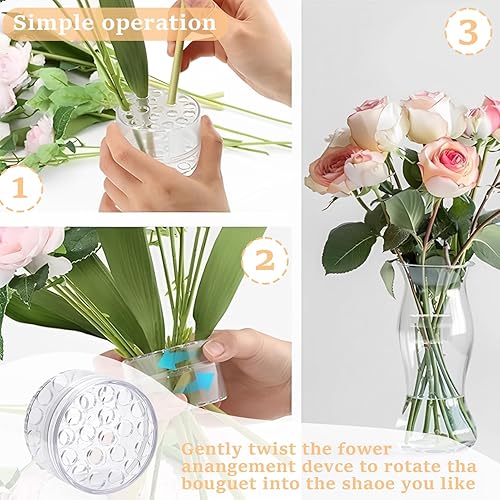 Simple operation

3

1

2

Gently twist the fower anangement devce to rotate tha bouguet into the shaoe you like