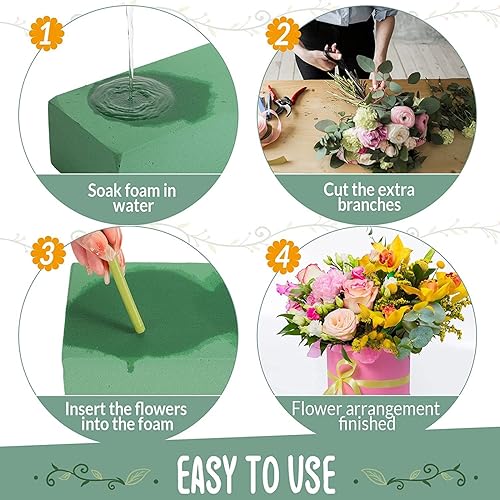 1

Soak foam in water

2

Cut the extra branches

3

Insert the flowers into the foam

4

Flower arrangement finished

EASY TO USE