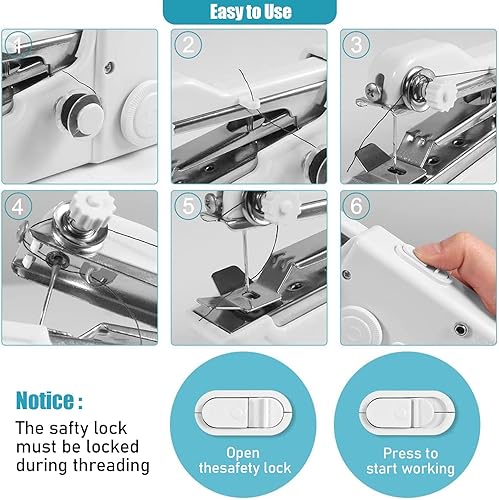 Easy to Use

1

2

3

4

5

6

Notice :

The safty lock must be locked during threading

Open thesafety lock

Press to start working