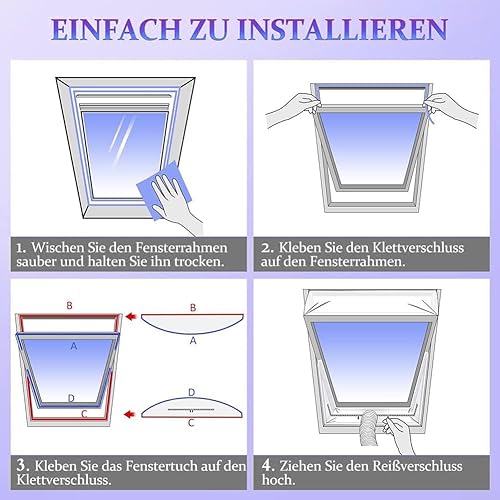 EINFACH ZU INSTALLIEREN

1. Wischen Sie den Fensterrahmen sauber und halten Sie ihn trocken.

2. Kleben Sie den Klettverschluss auf den Fensterrahmen.

B
A
D
C
B
A
D
C

3. Kleben Sie das Fenstertuch auf den Klettverschluss.

4. Ziehen Sie den Reißverschluss hoch.