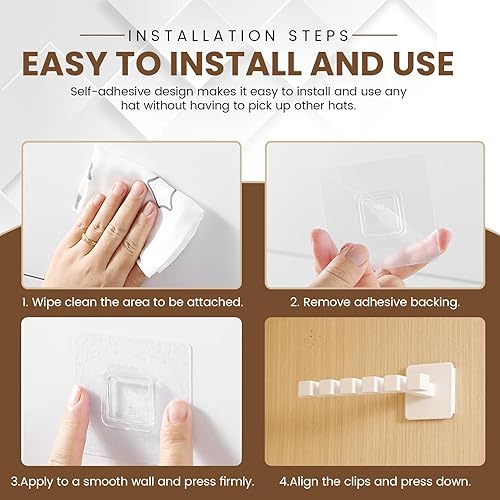 INSTALLATION STEPS

EASY TO INSTALL AND USE

Self-adhesive design makes it easy to install and use any hat without having to pick up other hats.

1. Wipe clean the area to be attached.

2. Remove adhesive backing.

3.Apply to a smooth wall and press firmly.

4.Align the clips and press down.