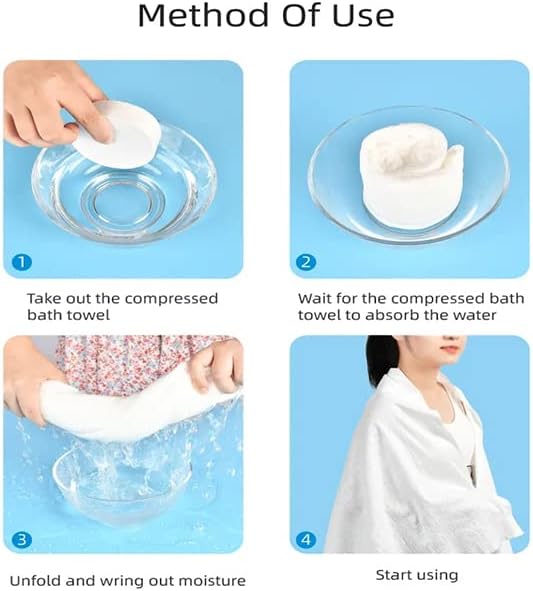 Method Of Use

1

Take out the compressed bath towel

2

Wait for the compressed bath towel to absorb the water

3

Unfold and wring out moisture

4

Start using