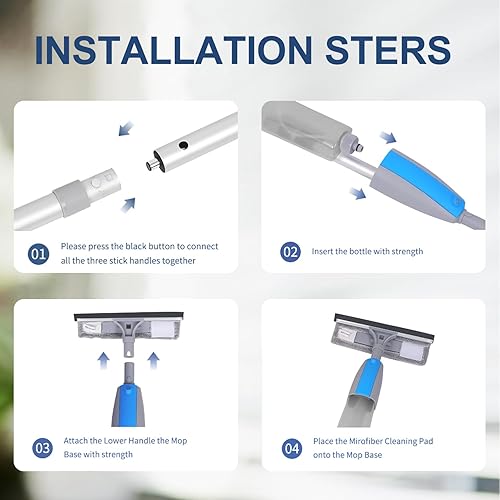 INSTALLATION STERS

01 Please press the black button to connect all the three stick handles together

02 Insert the bottle with strength

03 Attach the Lower Handle the Mop Base with strength

04 Place the Mirofiber Cleaning Pad onto the Mop Base