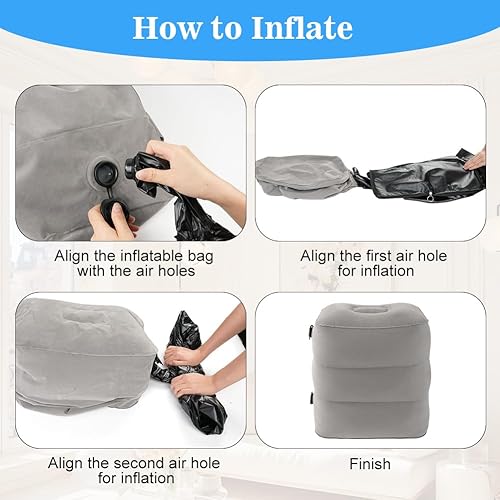 How to Inflate

Align the inflatable bag with the air holes

Align the first air hole for inflation

Align the second air hole for inflation

Finish