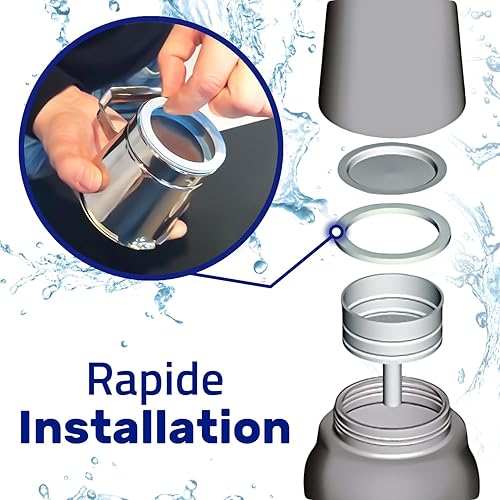 Rapide
Installation