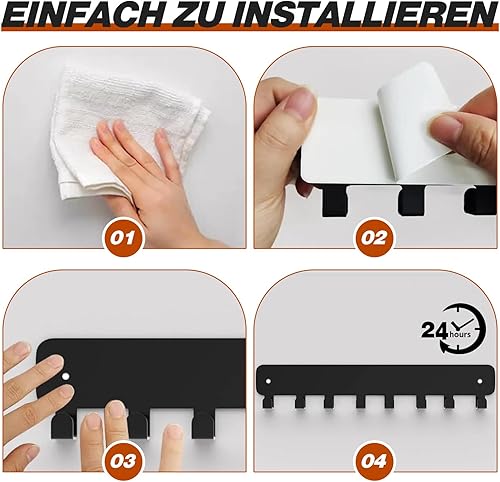 EINFACH ZU INSTALLIEREN

01

02

03

24 hours

04