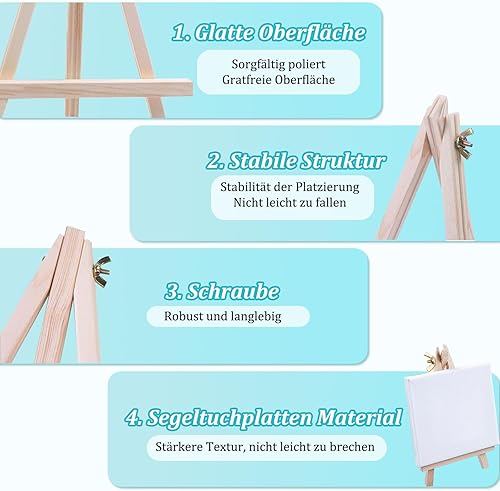 1. Glatte Oberfläche

Sorgfältig poliert
Gratfreie Oberfläche

2. Stabile Struktur

Stabilität der Platzierung
Nicht leicht zu fallen

3. Schraube

Robust und langlebig

4. Segeltuchplatten Material

Stärkere Textur, nicht leicht zu brechen