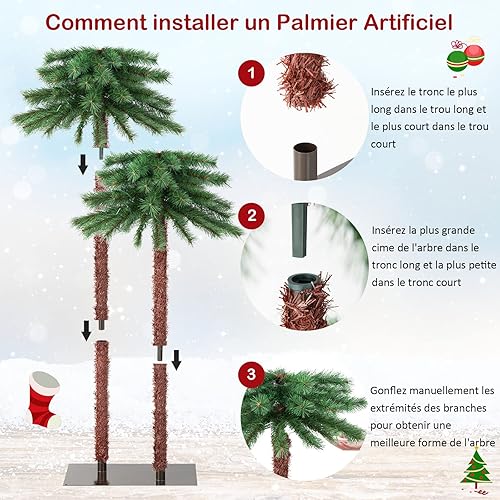 Comment installer un Palmier Artificiel

1

Insérez le tronc le plus long dans le trou long et le plus court dans le trou court

2

Insérez la plus grande cime de l'arbre dans le tronc long et la plus petite dans le tronc court

3

Gonflez manuellement les extrémités des branches pour obtenir une meilleure forme de l'arbre