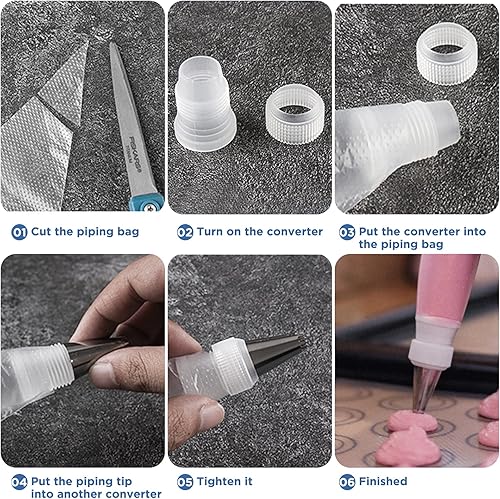 FISKARS

01 Cut the piping bag

02 Turn on the converter

03 Put the converter into the piping bag

04 Put the piping tip into another converter

05 Tighten it

06 Finished